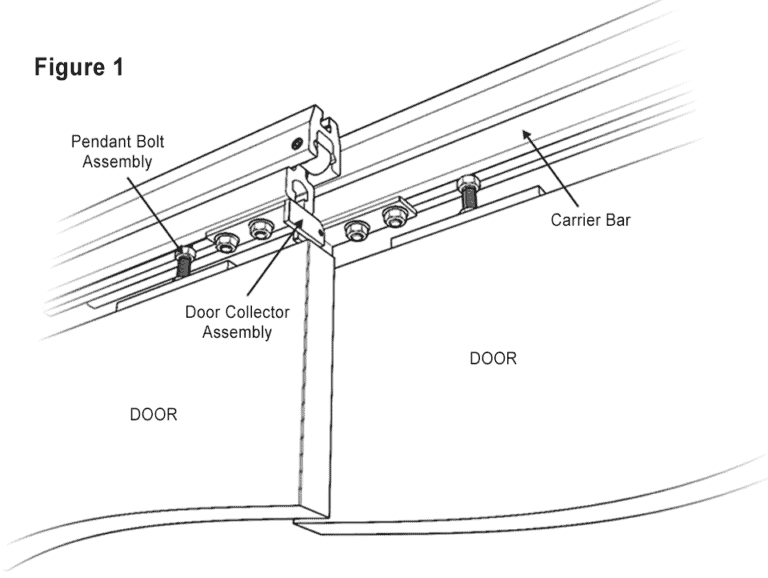 Figure 1

Pendant Bolt Assembly

Carrier Bar

Door Collector Assembly

DOOR

DOOR